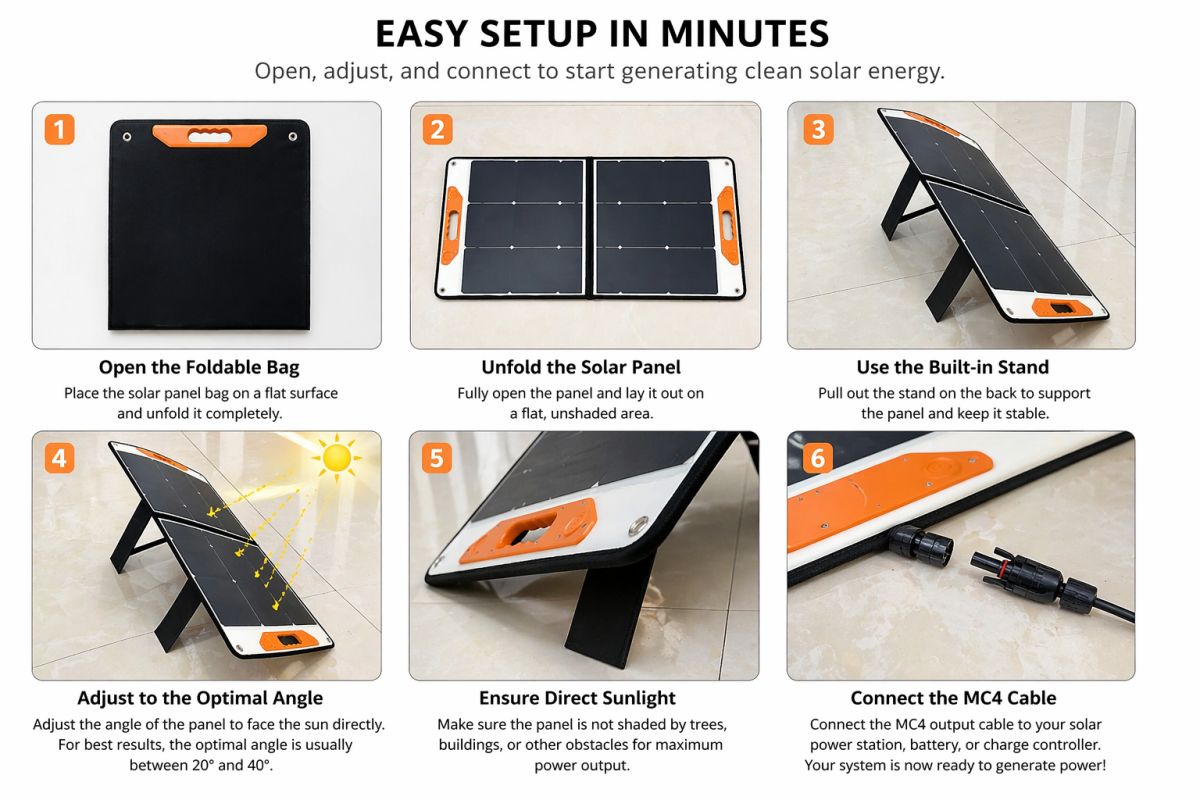 EASY SETUP IN MINUTES

Open, adjust, and connect to start generating clean solar energy.

1

Open the Foldable Bag

Place the solar panel bag on a flat surface and unfold it completely.

2

Unfold the Solar Panel

Fully open the panel and lay it out on a flat, unshaded area.

3

Use the Built-in Stand

Pull out the stand on the back to support the panel and keep it stable.

4

Adjust to the Optimal Angle

Adjust the angle of the panel to face the sun directly. For best results, the optimal angle is usually between 20° and 40°.

5

Ensure Direct Sunlight

Make sure the panel is not shaded by trees, buildings, or other obstacles for maximum power output.

6

Connect the MC4 Cable

Connect the MC4 output cable to your solar power station, battery, or charge controller. Your system is now ready to generate power!